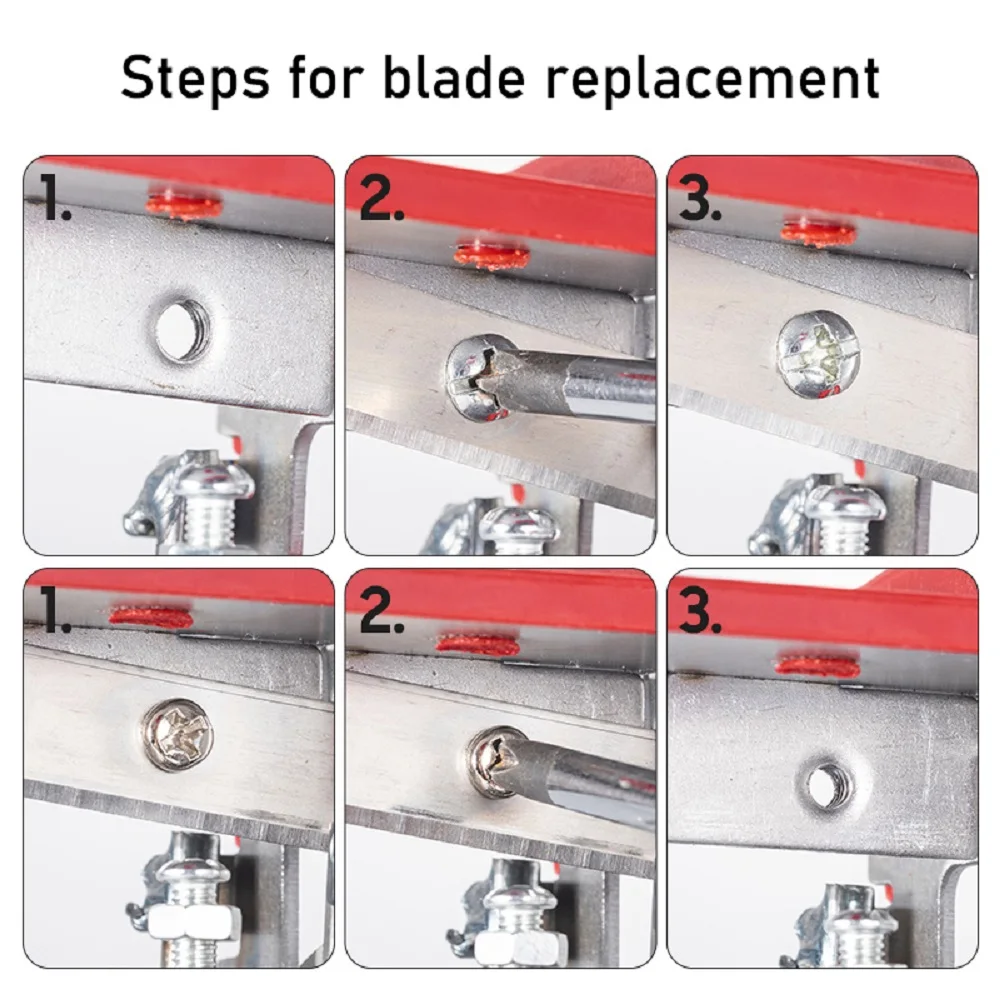 Steps for blade replacement

1.

2.

3.

1.

2.

3.