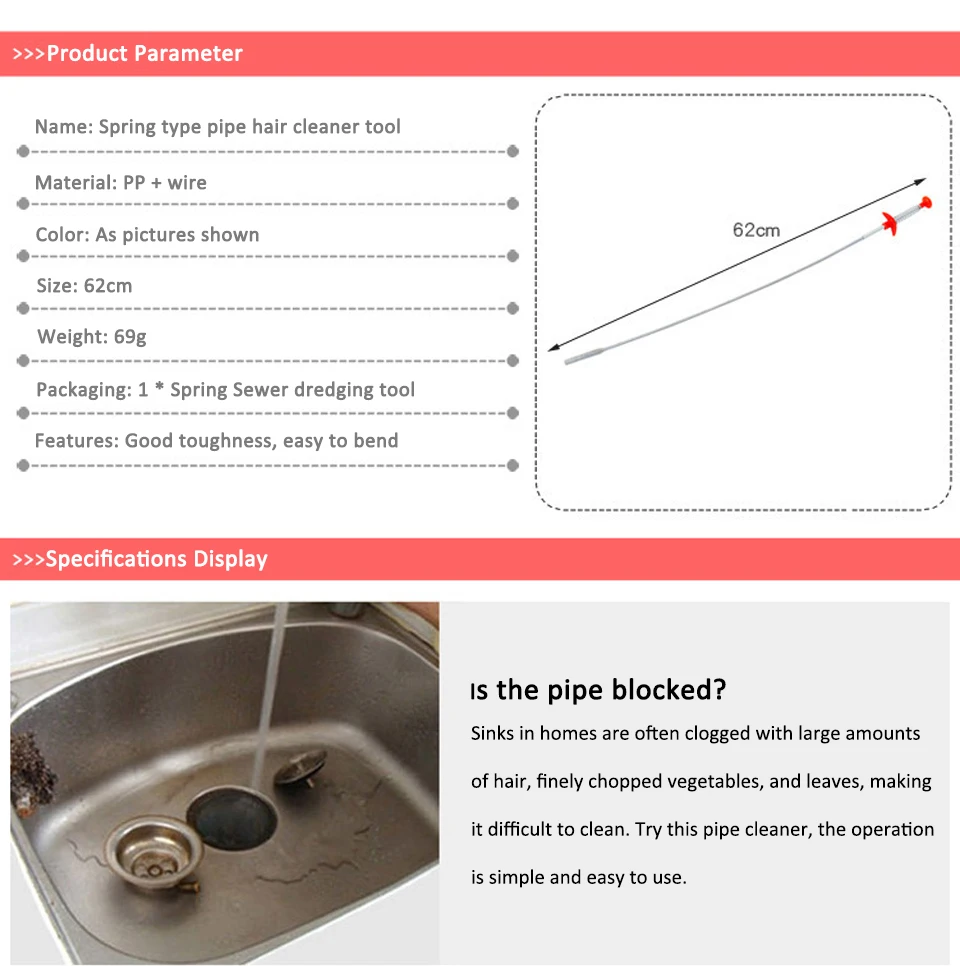 >>>Product Parameter

Name: Spring type pipe hair cleaner tool

Material: PP + wire

Color: As pictures shown

Size: 62cm

Weight: 69g

Packaging: 1 * Spring Sewer dredging tool

Features: Good toughness, easy to bend

62cm

>>>Specifications Display

Is the pipe blocked?

Sinks in homes are often clogged with large amounts of hair, finely chopped vegetables, and leaves, making it difficult to clean. Try this pipe cleaner, the operation is simple and easy to use.