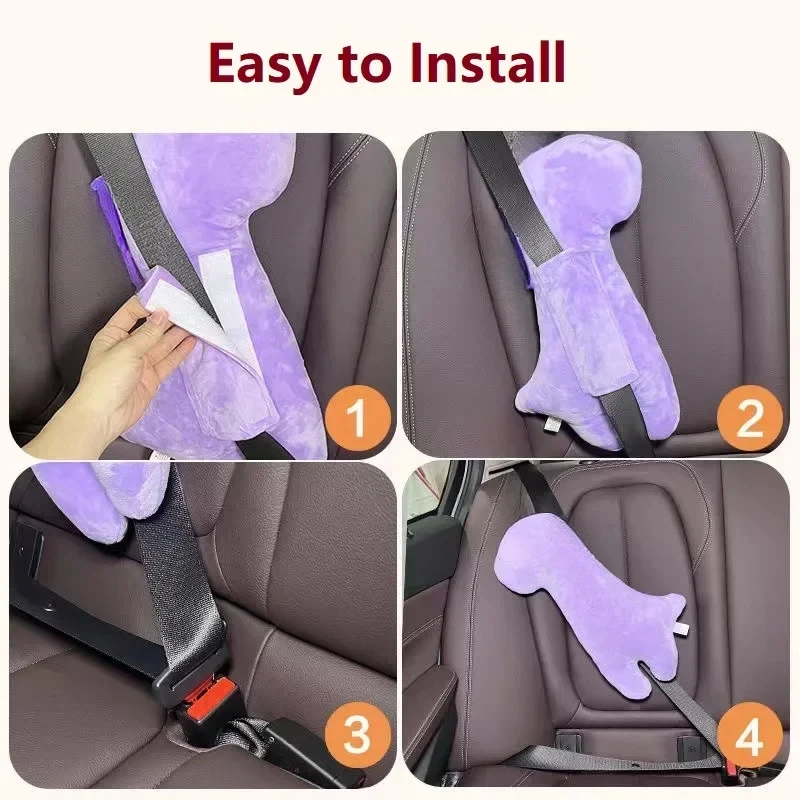 Easy to Install

1

2

3

4