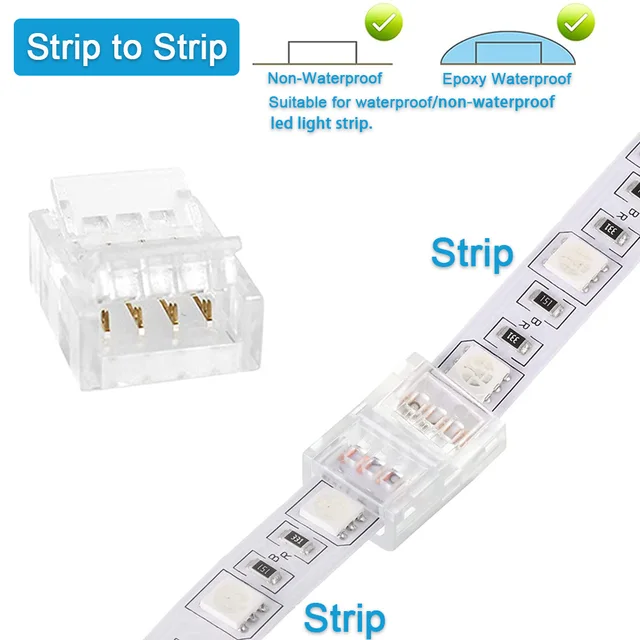 Strip to Strip

Non-Waterproof

Epoxy Waterproof

Suitable for waterproof/non-waterproof led light strip.

Strip

B R 331

151

B R 331

331 B R

151

Strip